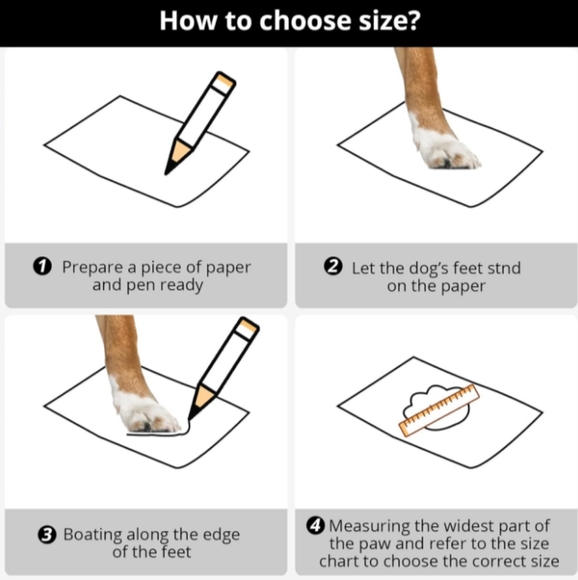 How to choose size?

❶ Prepare a piece of paper and pen ready

❷ Let the dog's feet stnd on the paper

❸ Boating along the edge of the feet

❹ Measuring the widest part of the paw and refer to the size chart to choose the correct size